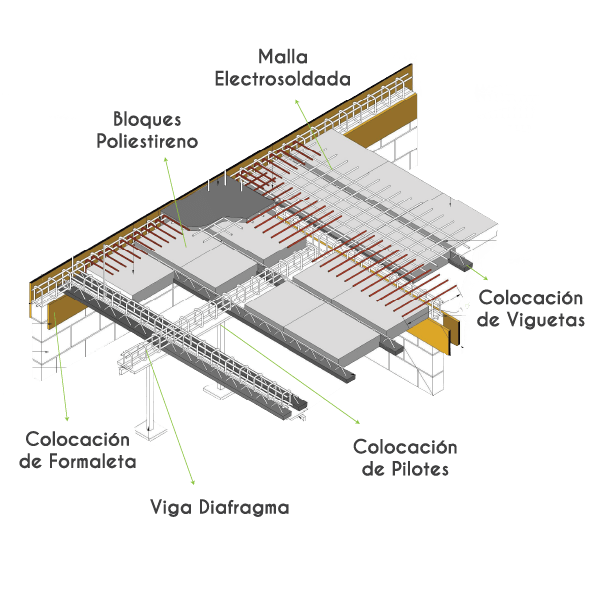 Malla
Electrosoldada

Bloques
Poliestireno

Colocación
de Viguetas

Colocación
de Formaleta

Colocación
de Pilotes

Viga Diafragma